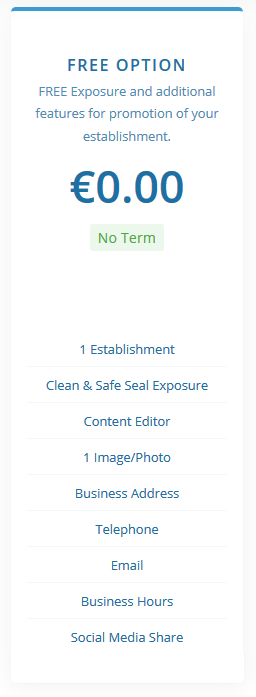 FREE OPTION

FREE Exposure and additional features for promotion of your establishment.

€0.00

No Term

1 Establishment

Clean & Safe Seal Exposure

Content Editor

1 Image/Photo

Business Address

Telephone

Email

Business Hours

Social Media Share